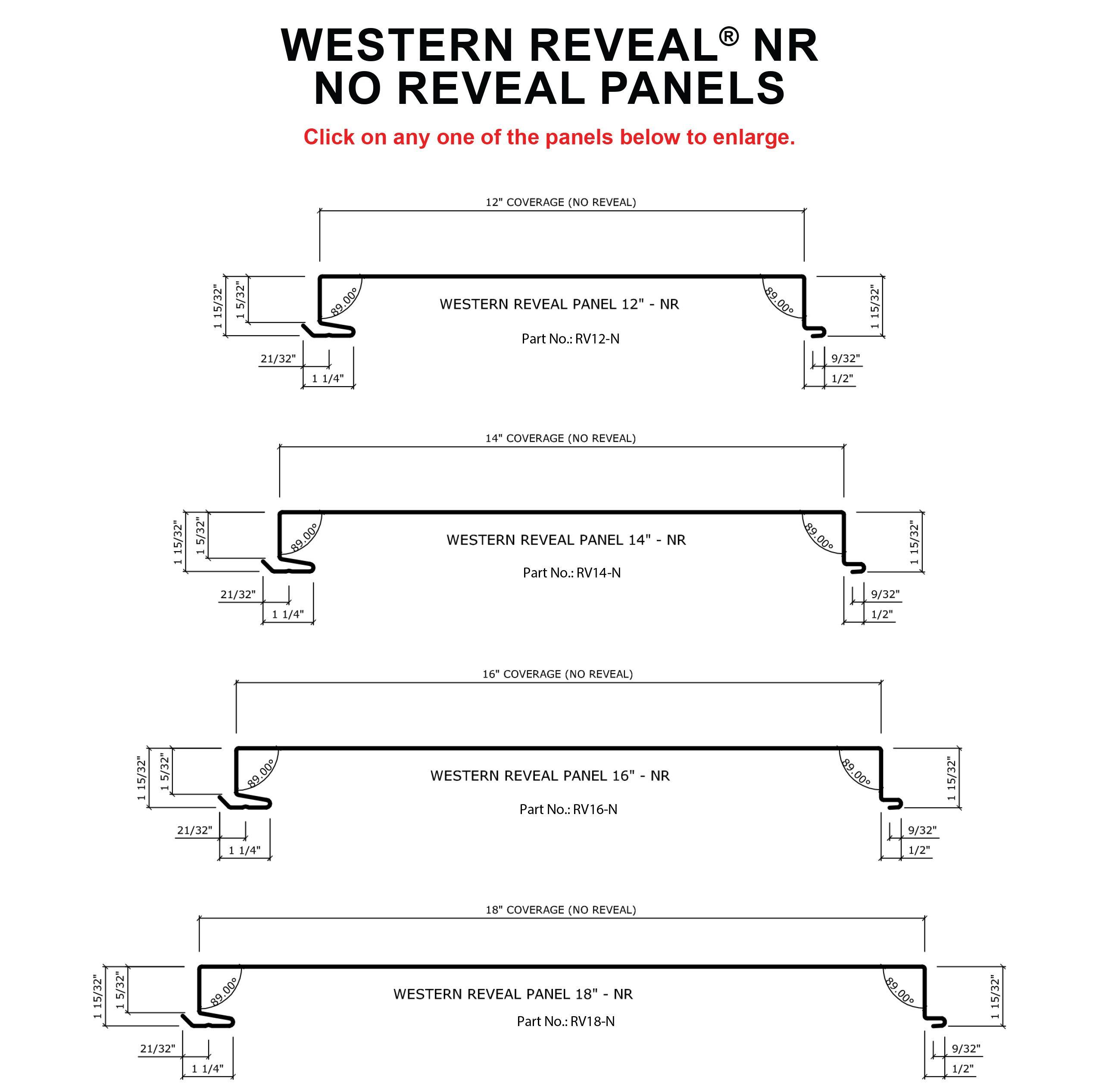 WESTERN REVEAL® NR
NO REVEAL PANELS

Click on any one of the panels below to enlarge.

12" COVERAGE (NO REVEAL)

1 15/32"
1 5/32"
89.00°
WESTERN REVEAL PANEL 12" - NR
Part No.: RV12-N
89.00°
1 15/32"
21/32"
1 1/4"
9/32"
1/2"

14" COVERAGE (NO REVEAL)

1 15/32"
1 5/32"
89.00°
WESTERN REVEAL PANEL 14" - NR
Part No.: RV14-N
89.00°
1 15/32"
21/32"
1 1/4"
9/32"
1/2"

16" COVERAGE (NO REVEAL)

1 15/32"
1 5/32"
89.00°
WESTERN REVEAL PANEL 16" - NR
Part No.: RV16-N
89.00°
1 15/32"
21/32"
1 1/4"
9/32"
1/2"

18" COVERAGE (NO REVEAL)

1 15/32"
1 5/32"
89.00°
WESTERN REVEAL PANEL 18" - NR
Part No.: RV18-N
89.00°
1 15/32"
21/32"
1 1/4"
9/32"
1/2"